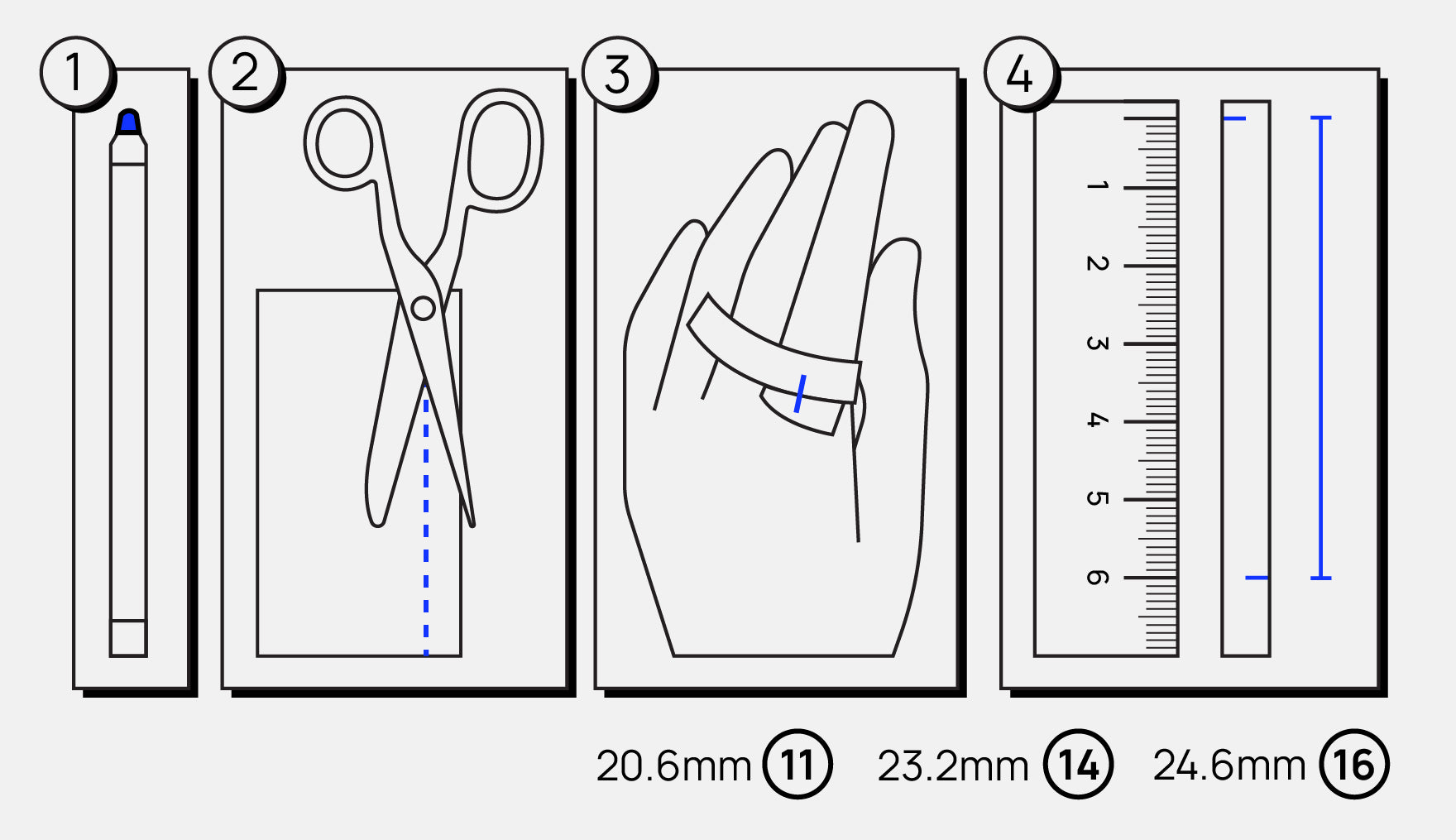 1

2

3

4

1
2
3
4
5
6

20.6mm 11 23.2mm 14 24.6mm 16